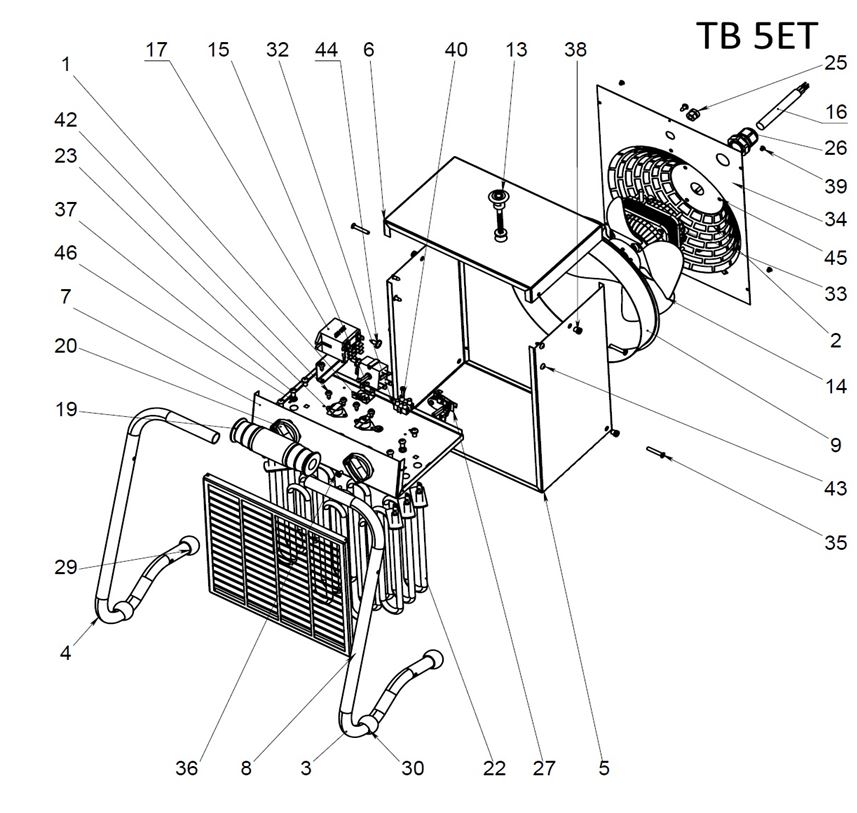 TB 5ET

17 15 32 44 6 40 13 38

1
42
23
37
46
7
20
19
29
4

25
16
26
39
34
45
33
2
14
9
43
35

36 8 3 30 22 27 5