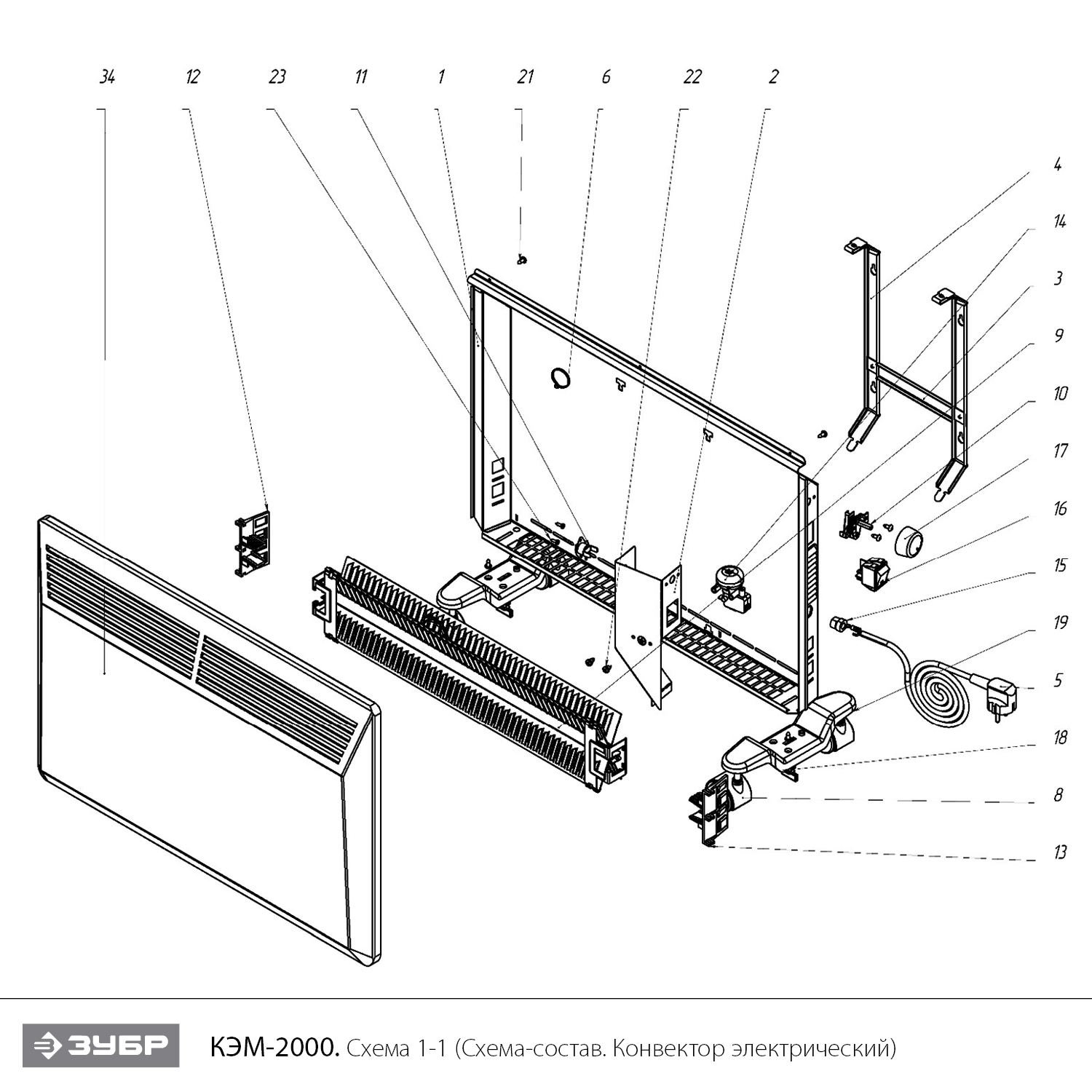 34 12 23 11 1 21 6 22 2

4
14
3
9
10
17
16
15
19
5
18
8
13

ЗУБР

КЭМ-2000. Схема 1-1 (Схема-состав. Конвектор электрический)