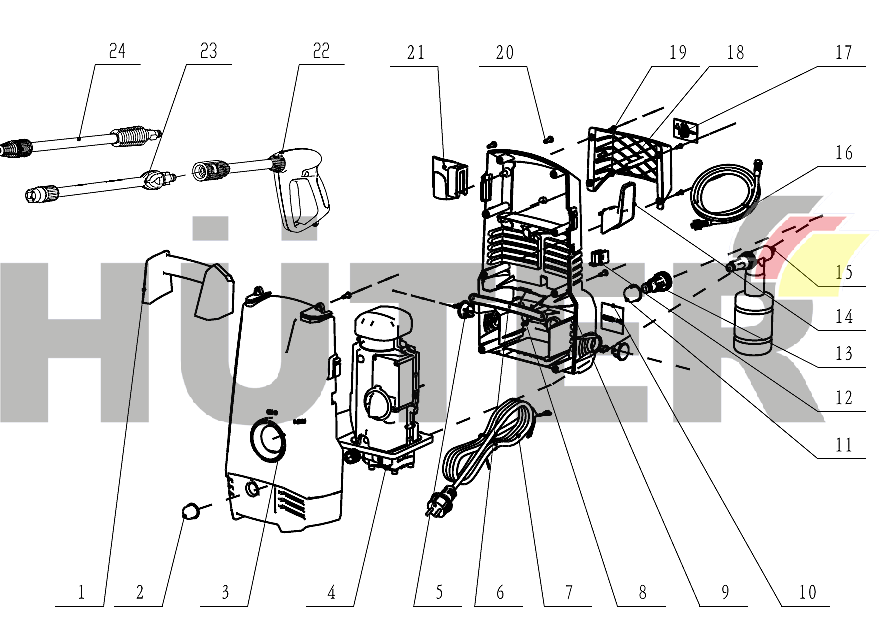 24
23
22
21
20
19
18
17
16
15
14
13
12
11
HUTER
1
2
3
4
5
6
7
8
9
10